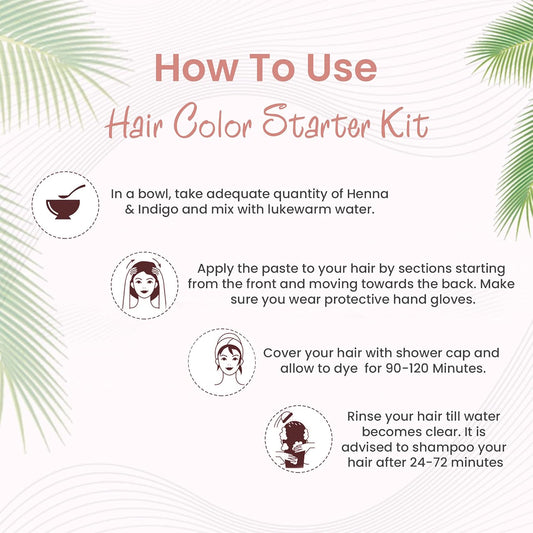 How To Use
Hair Color Starter Kit

In a bowl, take adequate quantity of Henna & Indigo and mix with lukewarm water.

Apply the paste to your hair by sections starting from the front and moving towards the back. Make sure you wear protective hand gloves.

Cover your hair with shower cap and allow to dye for 90-120 Minutes.

Rinse your hair till water becomes clear. It is advised to shampoo your hair after 24-72 minutes