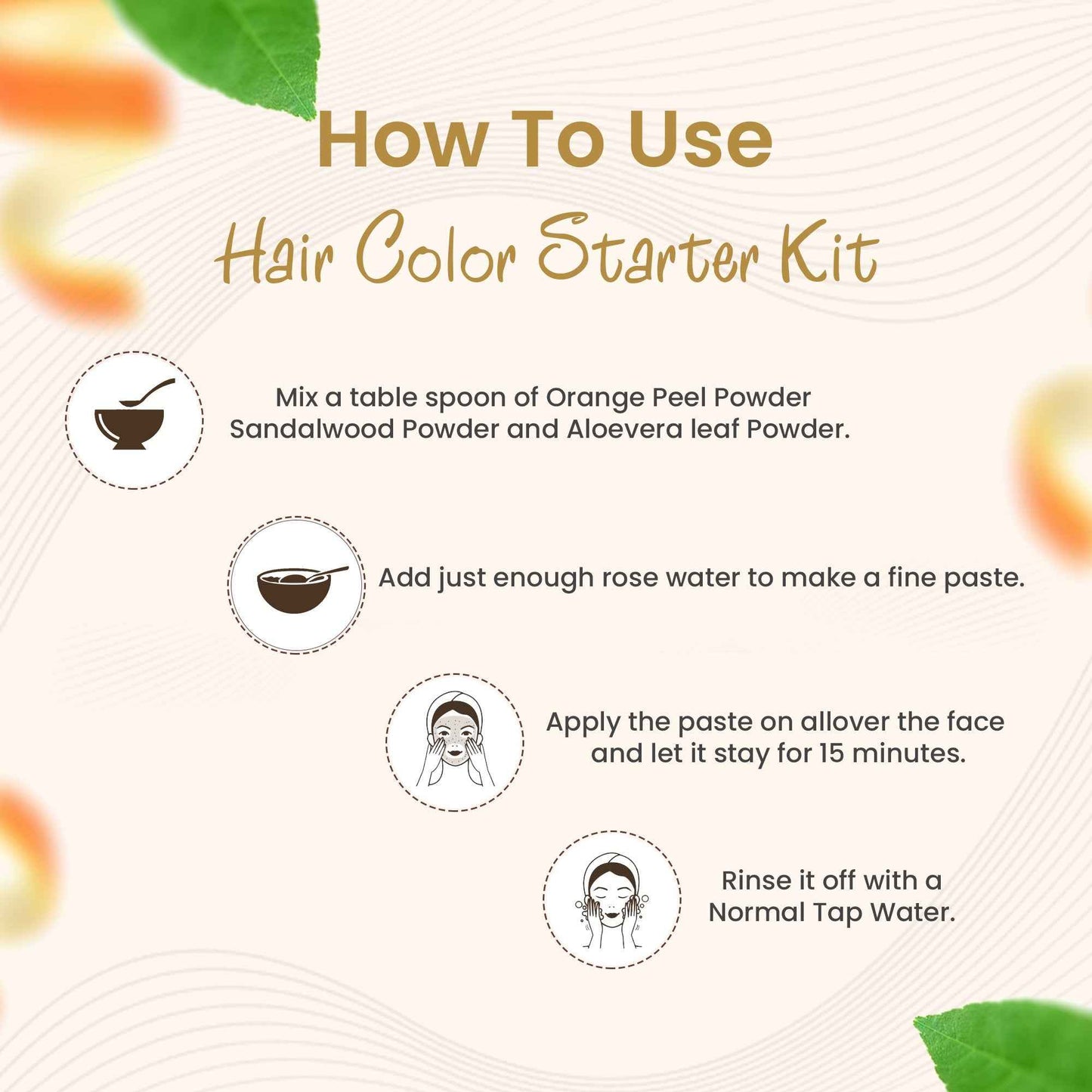 How To Use
Hair Color Starter Kit

Mix a table spoon of Orange Peel Powder Sandalwood Powder and Aloevera leaf Powder.

Add just enough rose water to make a fine paste.

Apply the paste on allover the face and let it stay for 15 minutes.

Rinse it off with a Normal Tap Water.